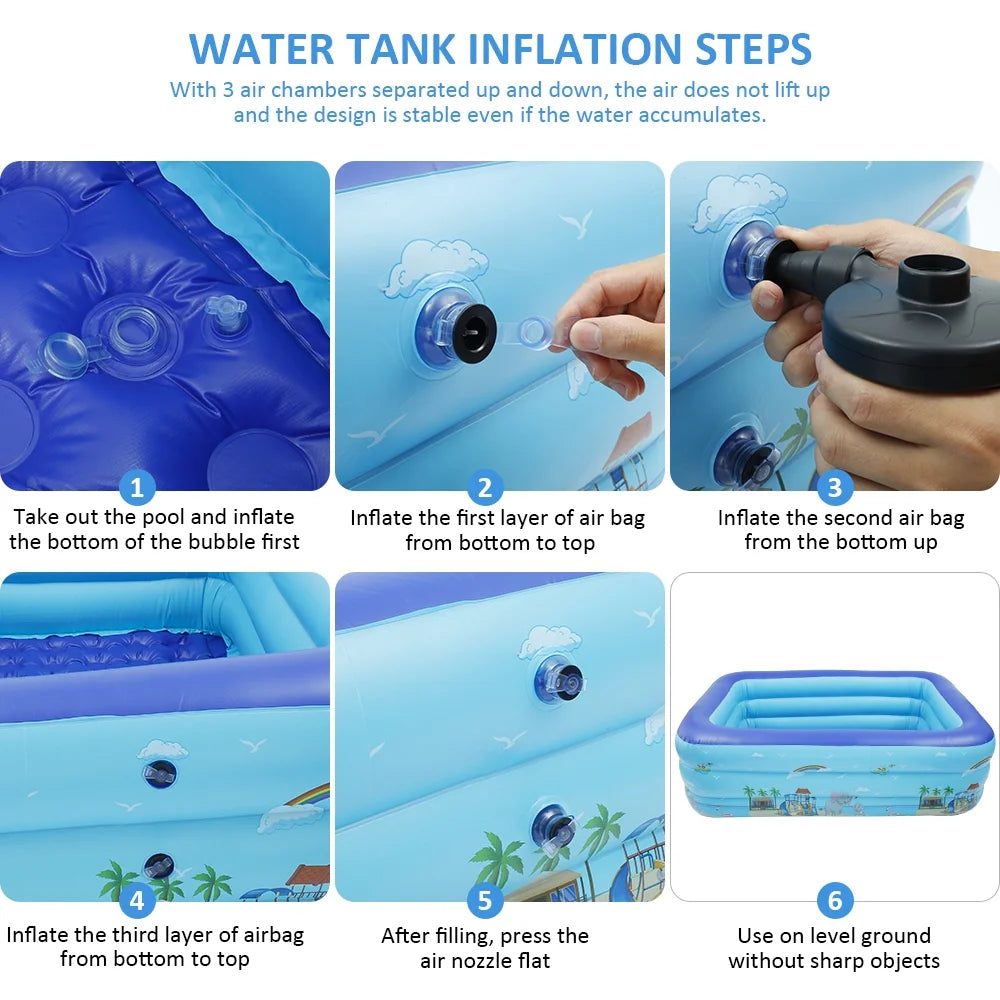 WATER TANK INFLATION STEPS

With 3 air chambers separated up and down, the air does not lift up and the design is stable even if the water accumulates.

1
Take out the pool and inflate the bottom of the bubble first

2
Inflate the first layer of air bag from bottom to top

3
Inflate the second air bag from the bottom up

4
Inflate the third layer of airbag from bottom to top

5
After filling, press the air nozzle flat

6
Use on level ground without sharp objects